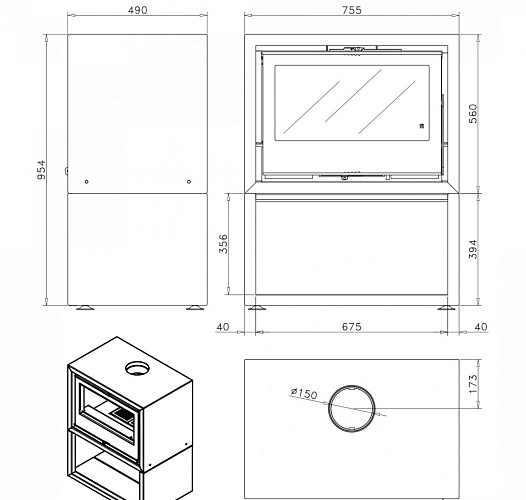 490

755

954

560

356

394

40

675

40

173

ø150